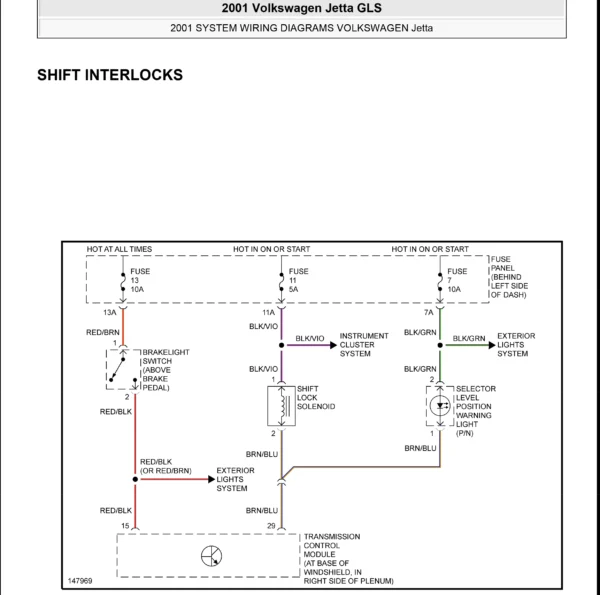 2001 Volkswagen Jetta GLS

2001 SYSTEM WIRING DIAGRAMS VOLKSWAGEN Jetta

SHIFT INTERLOCKS

HOT AT ALL TIMES
HOT IN ON OR START
HOT IN ON OR START

FUSE 13 10A
FUSE 11 5A
FUSE 7 10A

FUSE PANEL (BEHIND LEFT SIDE OF DASH)

13A
11A
7A

RED/BRN
1
BRAKELIGHT SWITCH (ABOVE BRAKE PEDAL)
2
RED/BLK
RED/BLK (OR RED/BRN)
EXTERIOR LIGHTS SYSTEM
RED/BLK
15

BLK/VIO
BLK/VIO
INSTRUMENT CLUSTER SYSTEM
BLK/VIO
1
SHIFT LOCK SOLENOID
2
BRN/BLU
BRN/BLU
29

BLK/GRN
BLK/GRN
EXTERIOR LIGHTS SYSTEM
BLK/GRN
2
SELECTOR LEVEL POSITION WARNING LIGHT (P/N)
1
BRN/BLU

TRANSMISSION CONTROL MODULE (AT BASE OF WINDSHIELD, IN RIGHT SIDE OF PLENUM)

147969