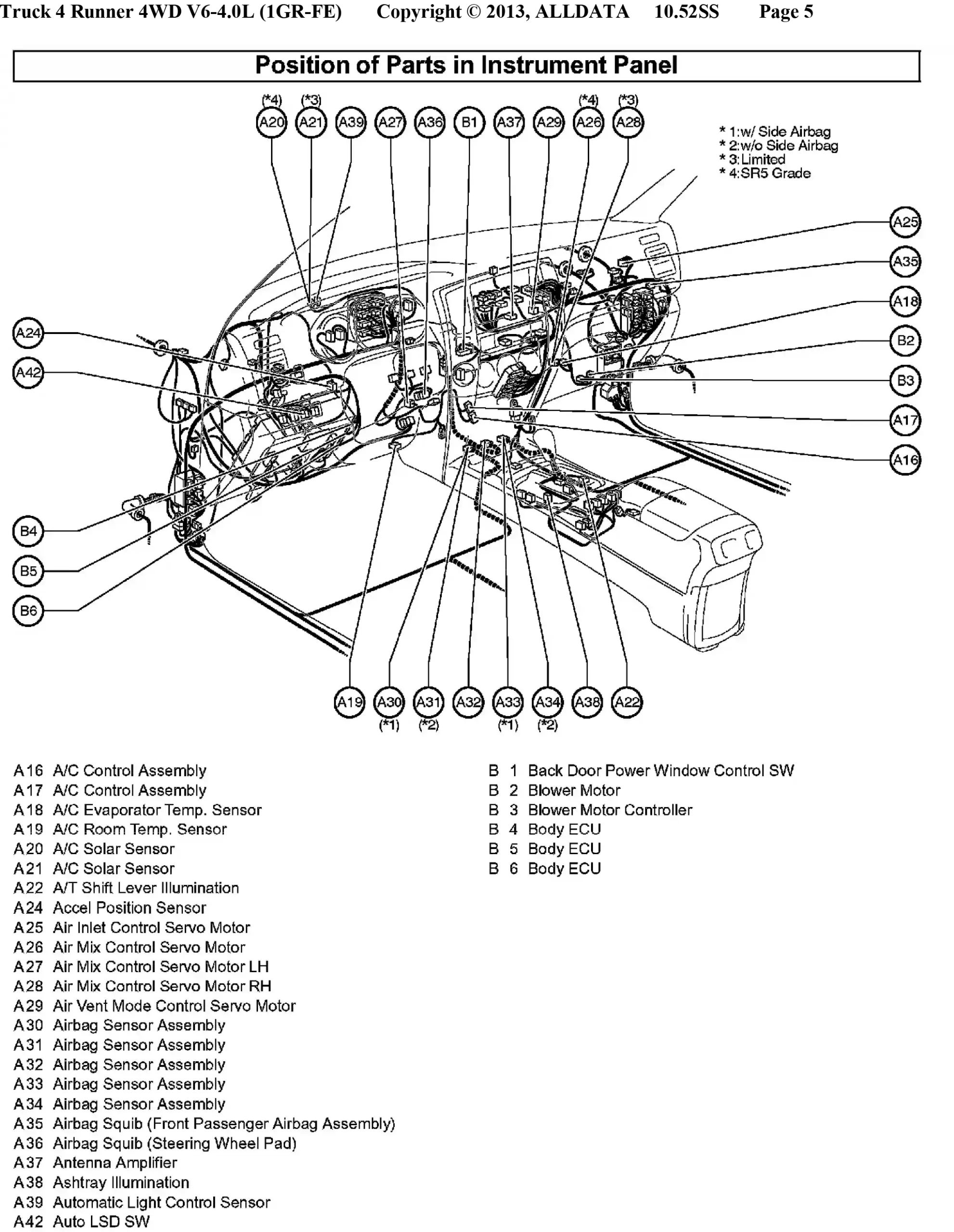 Truck 4 Runner 4WD V6-4.0L (1GR-FE) Copyright © 2013, ALLDATA 10.52SS Page 5

Position of Parts in Instrument Panel

(*4) (*3) (*4) (*3)
A20 A21 A39 A27 A36 B1 A37 A29 A26 A28

* 1:w/ Side Airbag
* 2:w/o Side Airbag
* 3:Limited
* 4:SR5 Grade

A25
A35
A18
B2
B3
A17
A16

A24
A42

B4
B5
B6

A19 A30 A31 A32 A33 A34 A38 A22
(*1) (*2) (*1) (*2)

A16 A/C Control Assembly
A17 A/C Control Assembly
A18 A/C Evaporator Temp. Sensor
A19 A/C Room Temp. Sensor
A20 A/C Solar Sensor
A21 A/C Solar Sensor
A22 A/T Shift Lever Illumination
A24 Accel Position Sensor
A25 Air Inlet Control Servo Motor
A26 Air Mix Control Servo Motor
A27 Air Mix Control Servo Motor LH
A28 Air Mix Control Servo Motor RH
A29 Air Vent Mode Control Servo Motor
A30 Airbag Sensor Assembly
A31 Airbag Sensor Assembly
A32 Airbag Sensor Assembly
A33 Airbag Sensor Assembly
A34 Airbag Sensor Assembly
A35 Airbag Squib (Front Passenger Airbag Assembly)
A36 Airbag Squib (Steering Wheel Pad)
A37 Antenna Amplifier
A38 Ashtray Illumination
A39 Automatic Light Control Sensor
A42 Auto LSD SW

B 1 Back Door Power Window Control SW
B 2 Blower Motor
B 3 Blower Motor Controller
B 4 Body ECU
B 5 Body ECU
B 6 Body ECU